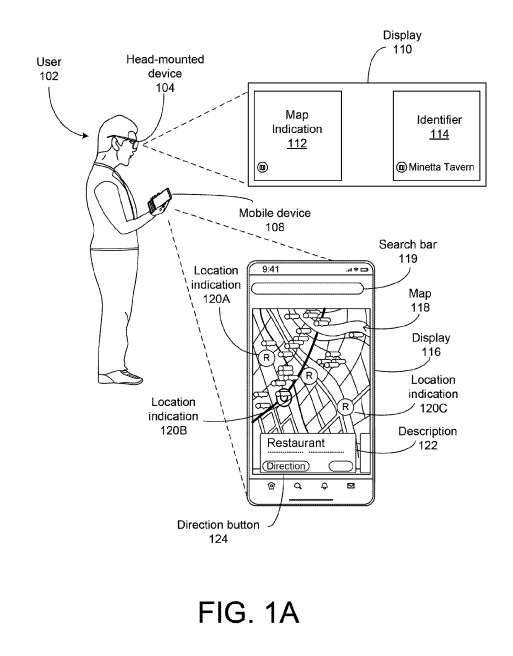 User
102

Head-mounted
device
104

Display
110

Map
Indication
112

Identifier
114

Minetta Tavern

Mobile device
108

Search bar
119

Location
indication
120A

9:41

Map
118

Display
116

R

R

R

Location
indication
120C

Location
indication
120B

Description
122

Restaurant

Direction

Direction button
124

FIG. 1A